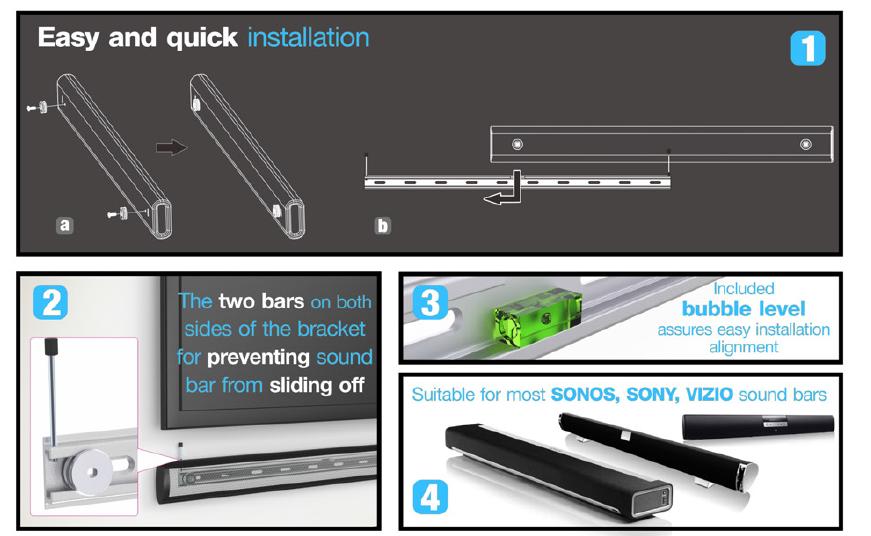 Easy and quick installation

1

a

b

2

The two bars on both sides of the bracket for preventing sound bar from sliding off

3

Included bubble level assures easy installation alignment

Suitable for most SONOS, SONY, VIZIO sound bars

4