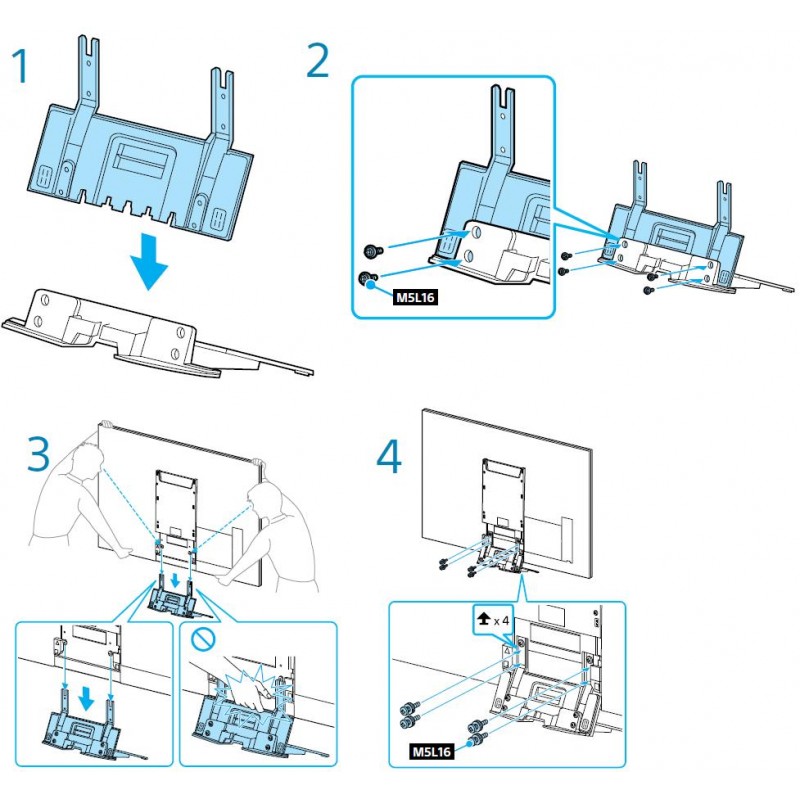 1

2

M5L16

3

4

x 4

M5L16