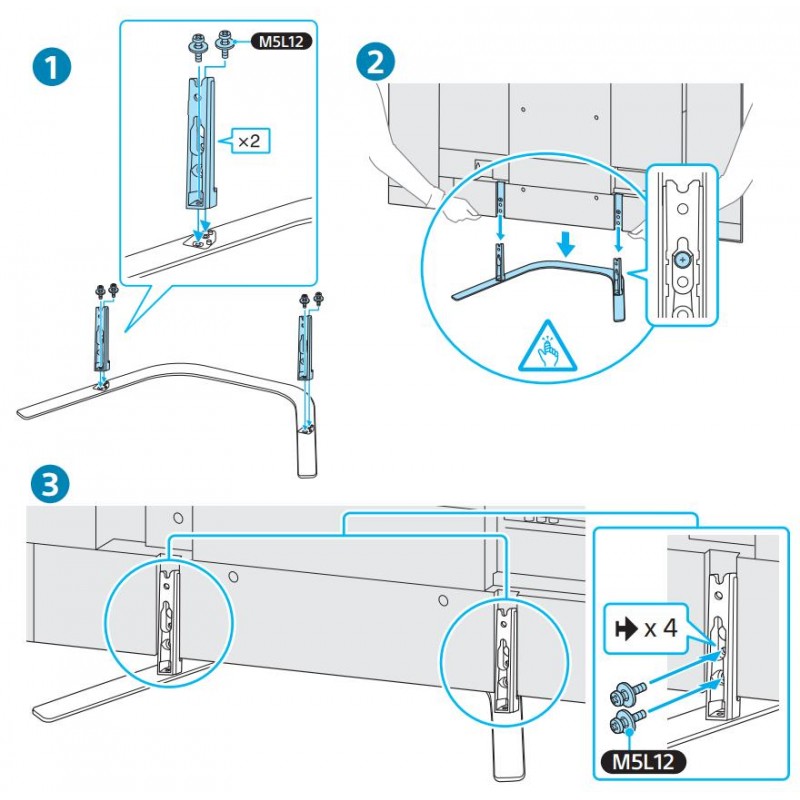 1

M5L12

×2

2

3

x 4

M5L12