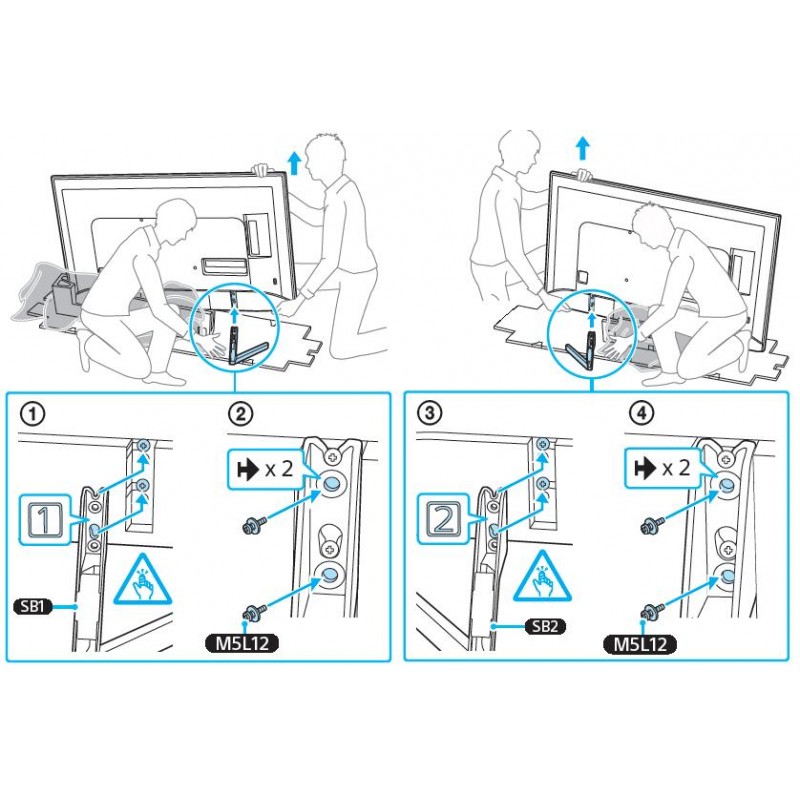 ①
1
SB1
②
x 2
M5L12
③
2
SB2
④
x 2
M5L12