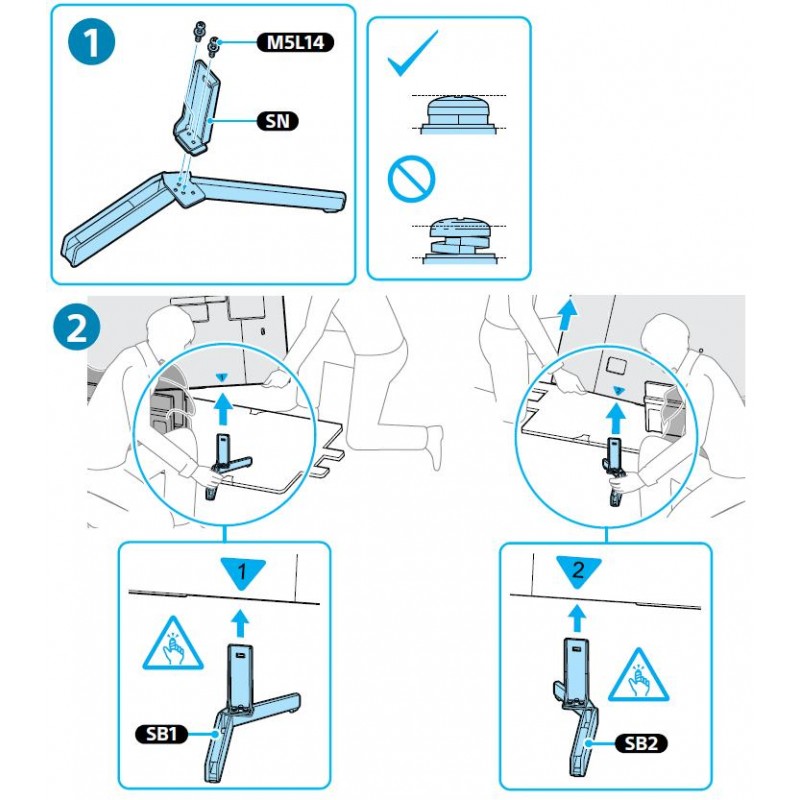 1

M5L14

SN

2

1

SB1

2

SB2