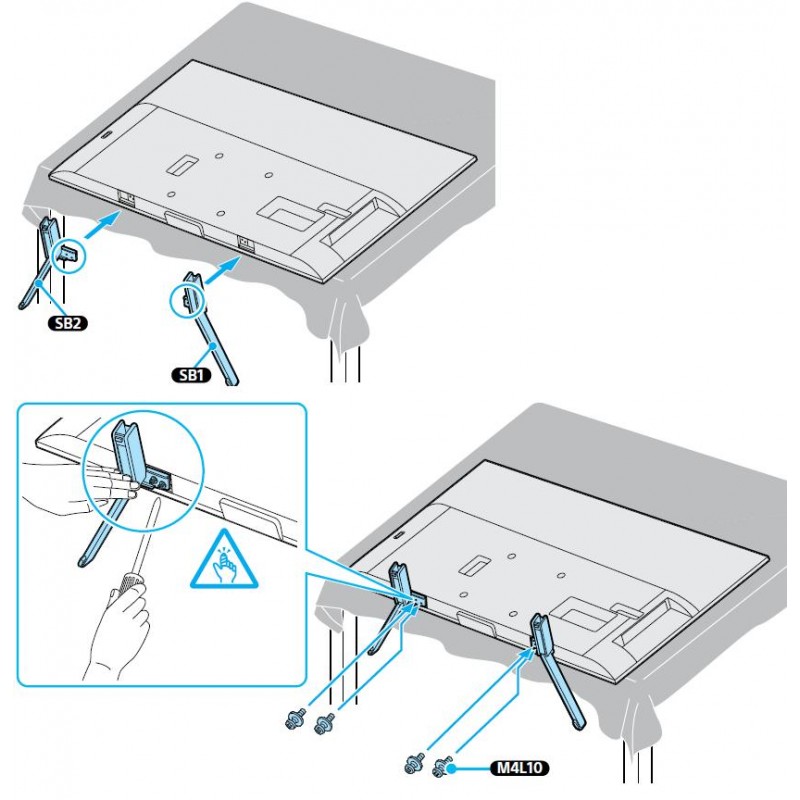 SB2
SB1
M4L10