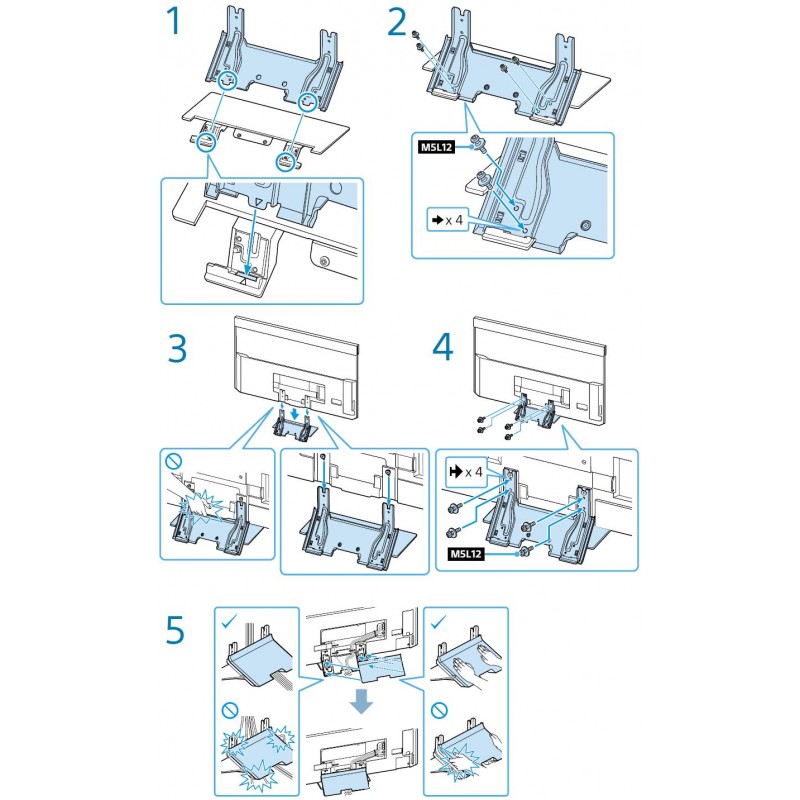 1

2

M5L12

x 4

3

4

x 4

M5L12

5