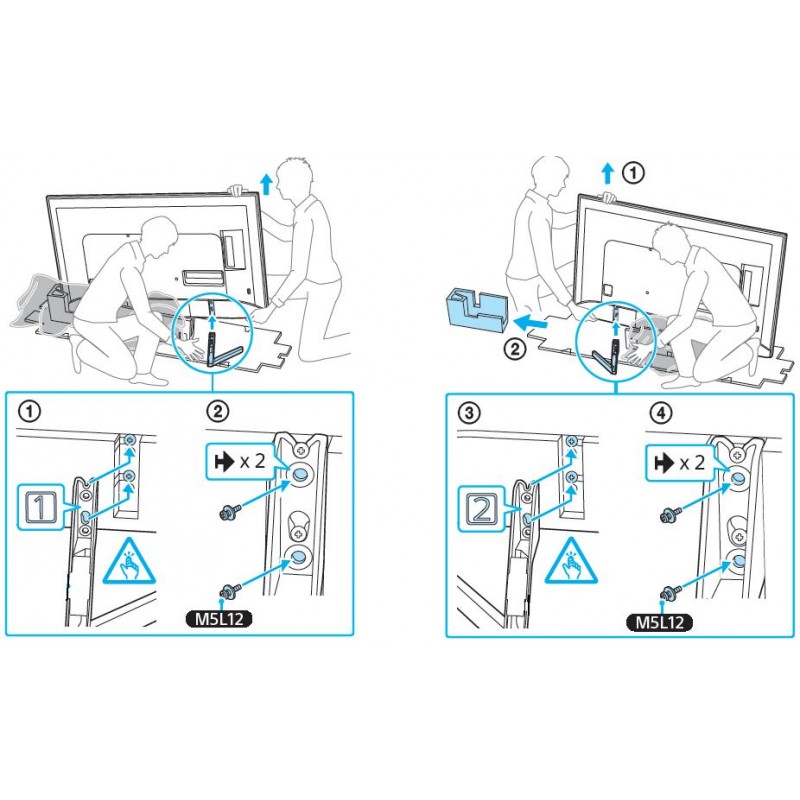 ①

② x 2

1

M5L12

① 

②

③

④ x 2

2

M5L12