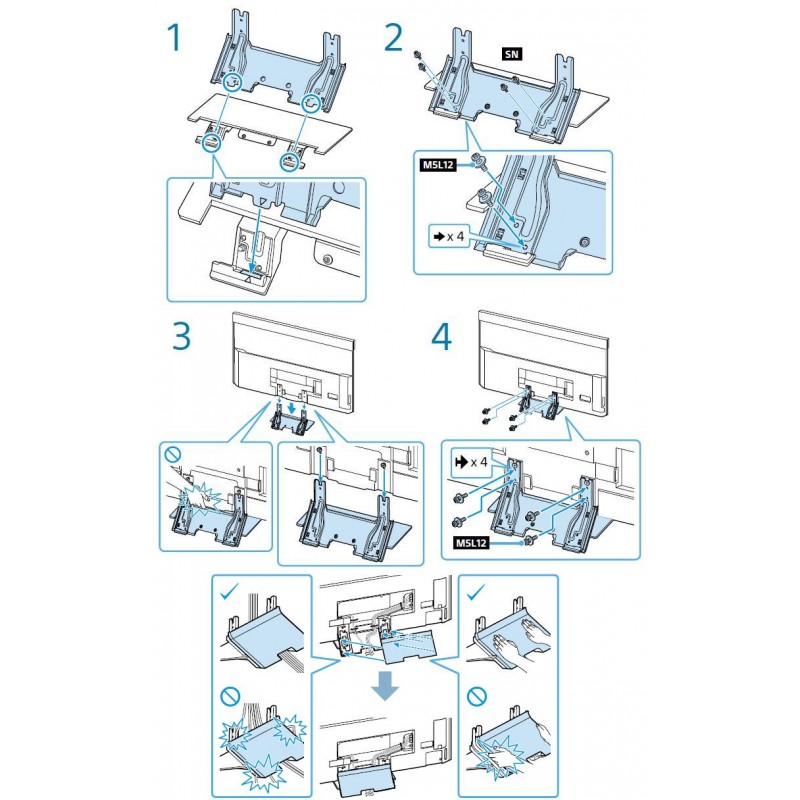 1

2

SN

M5L12

x 4

3

4

x 4

M5L12