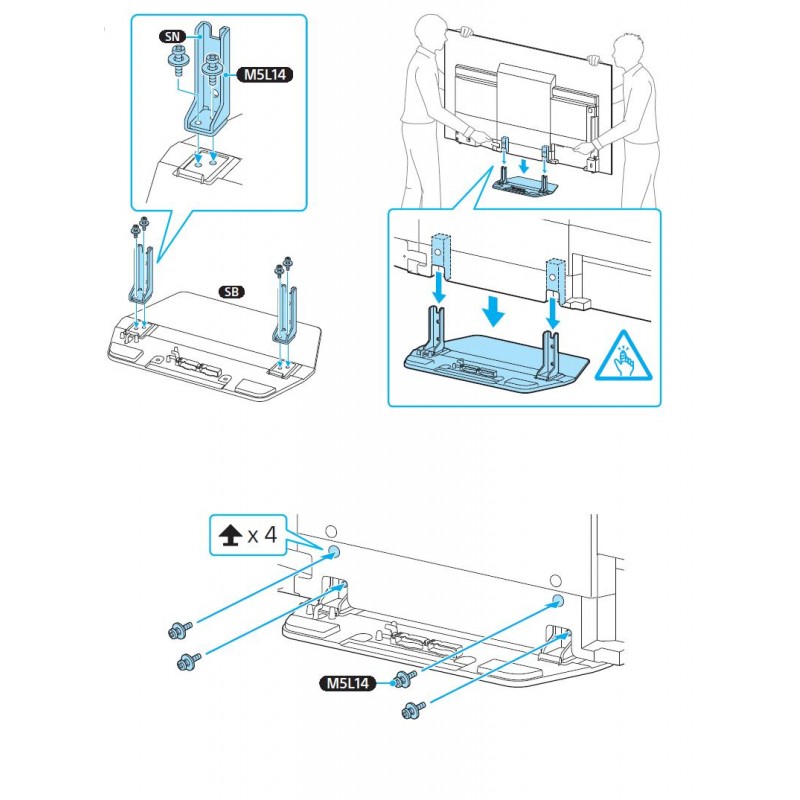 SN
M5L14
SB
x 4
M5L14