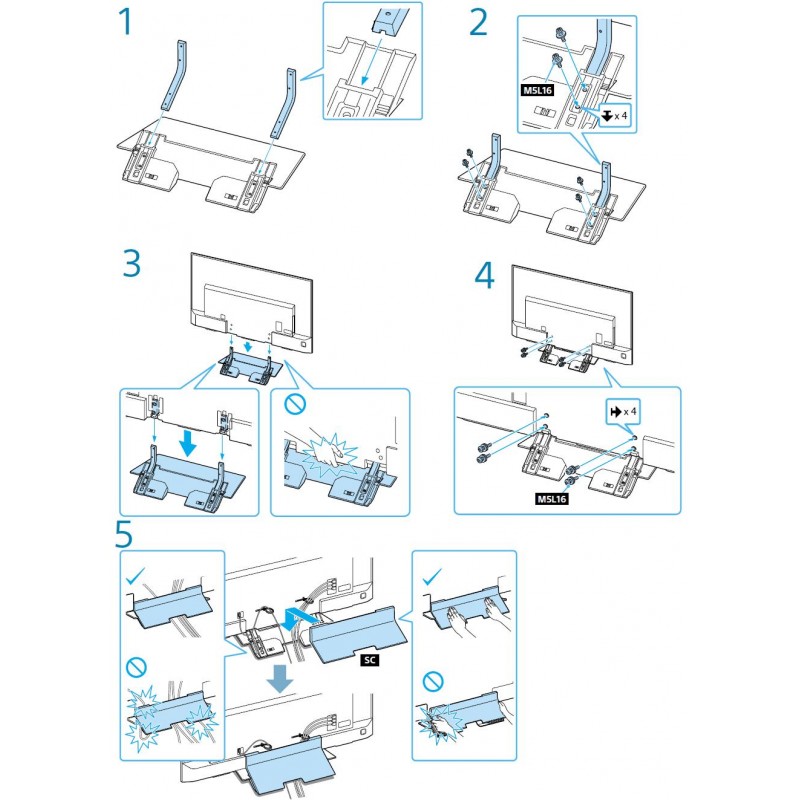 1

2

M5L16

x 4

3

4

x 4

M5L16

5

SC