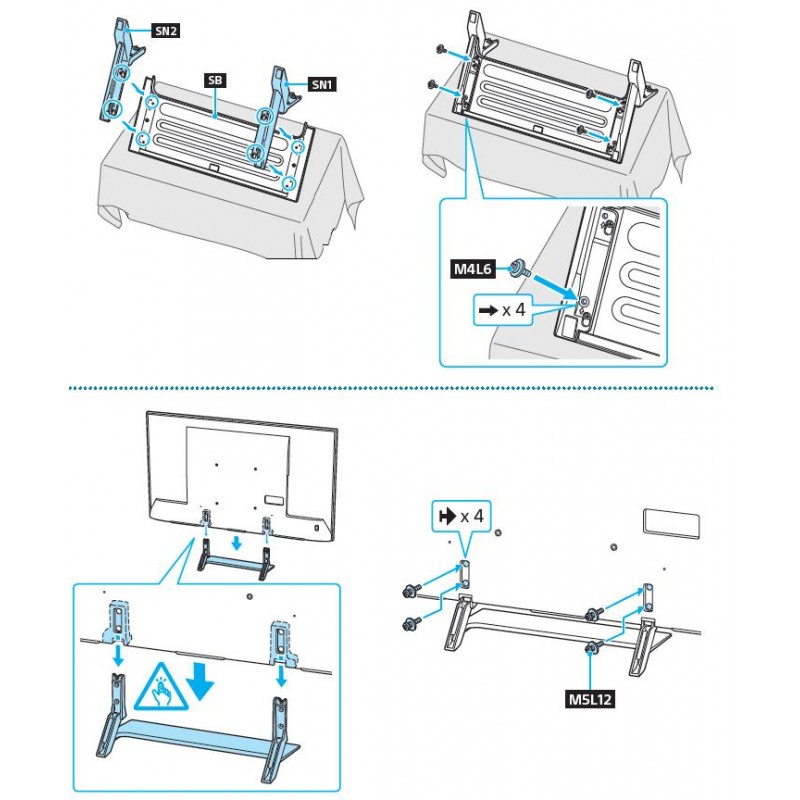 SN2
SB
SN1
M4L6
x 4
x 4
M5L12