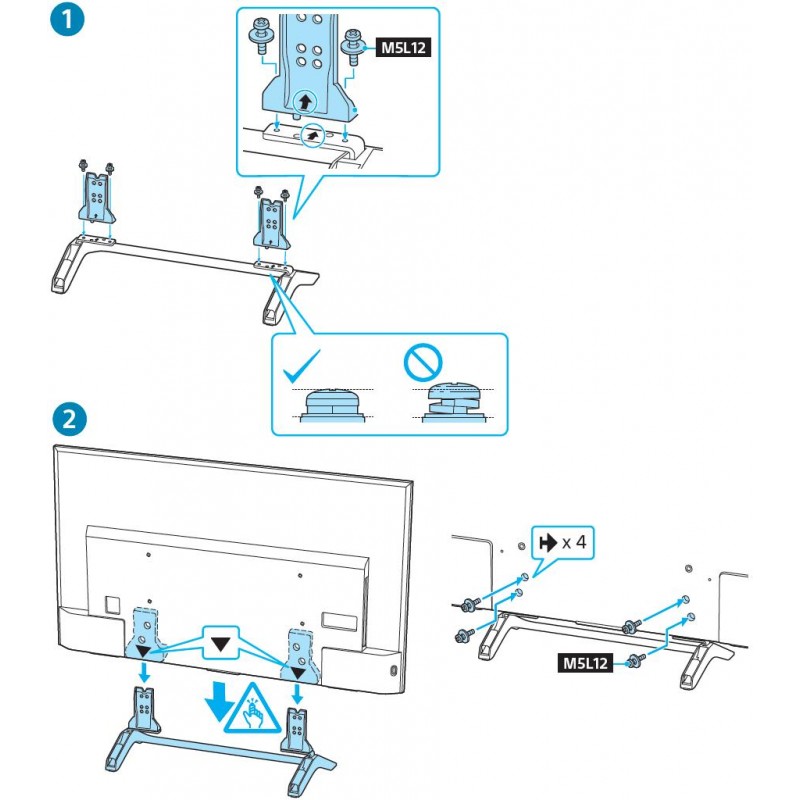 1

M5L12

2

x 4

M5L12