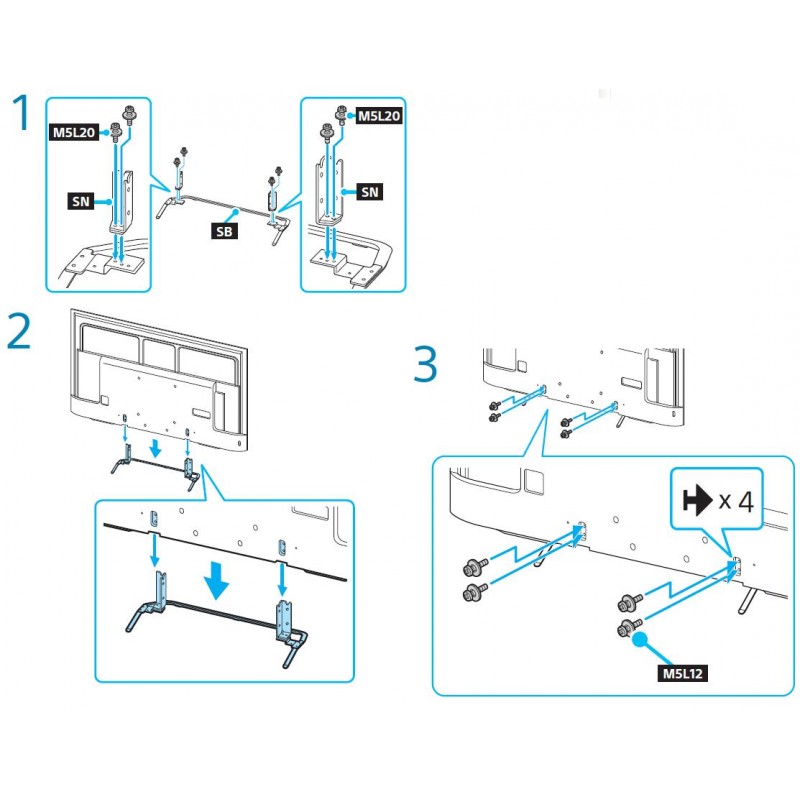 1

M5L20

SN

SB

M5L20

SN

2

3

x 4

M5L12