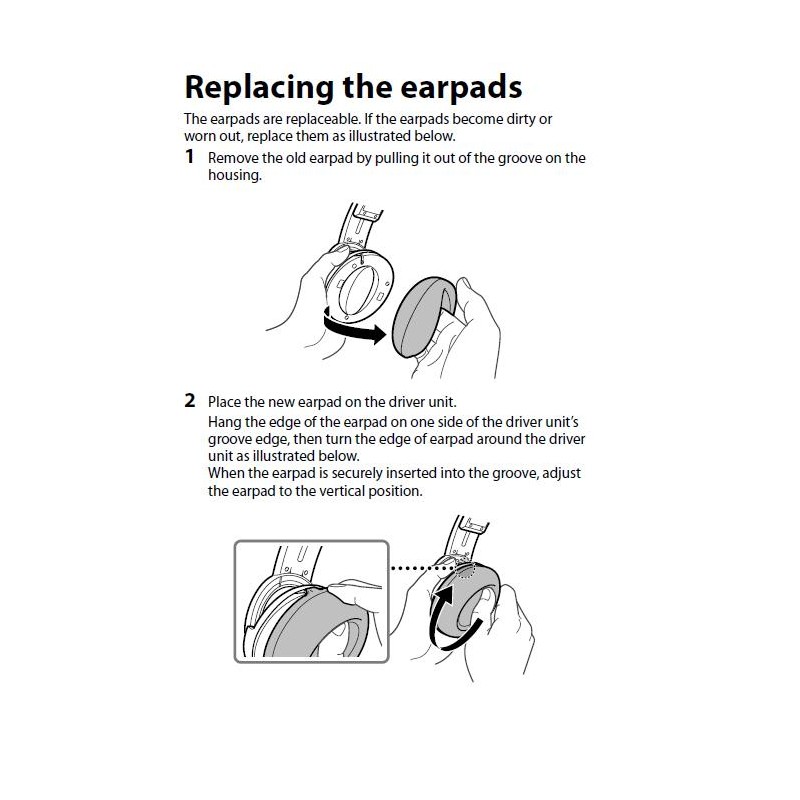 Replacing the earpads

The earpads are replaceable. If the earpads become dirty or worn out, replace them as illustrated below.

1 Remove the old earpad by pulling it out of the groove on the housing.

2 Place the new earpad on the driver unit.
Hang the edge of the earpad on one side of the driver unit's groove edge, then turn the edge of earpad around the driver unit as illustrated below.
When the earpad is securely inserted into the groove, adjust the earpad to the vertical position.