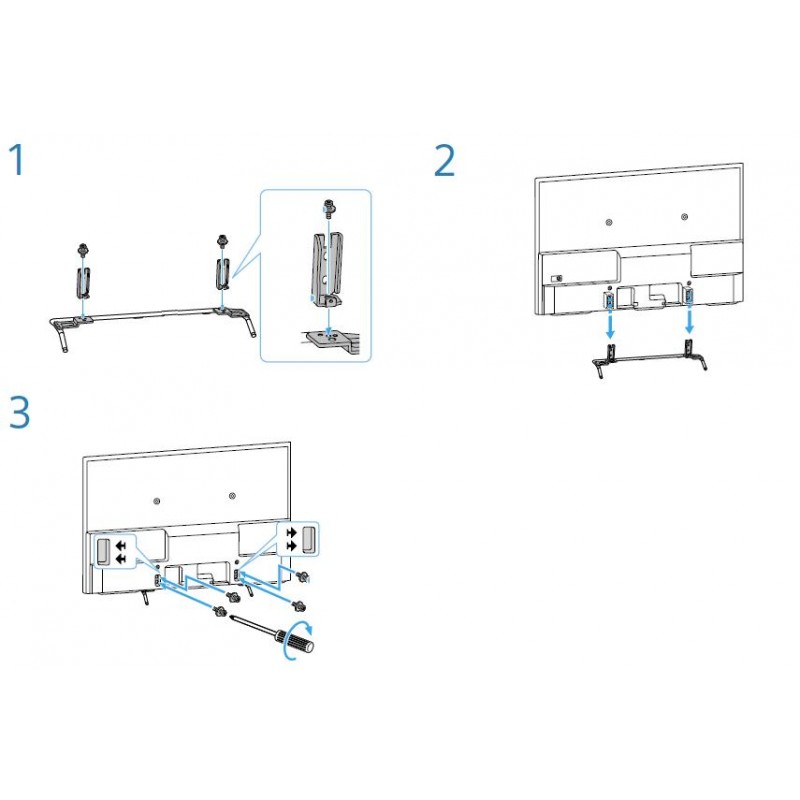 1

2

3