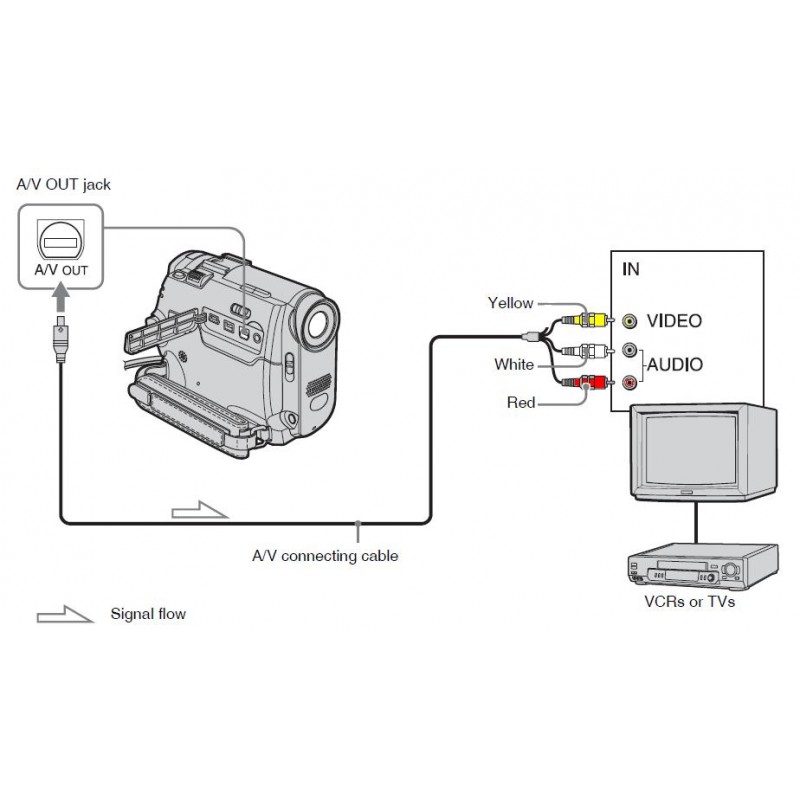 A/V OUT jack

A/V OUT

IN

Yellow

VIDEO

White

AUDIO

Red

A/V connecting cable

VCRs or TVs

Signal flow