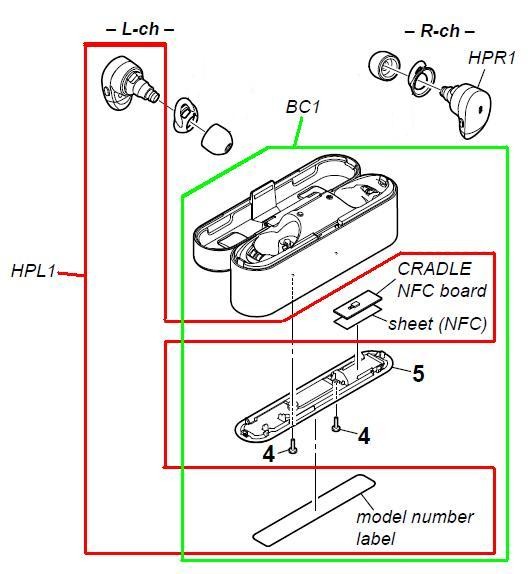 – L-ch –

– R-ch –

HPR1

BC1

HPL1

CRADLE
NFC board

sheet (NFC)

5

4

4

model number
label