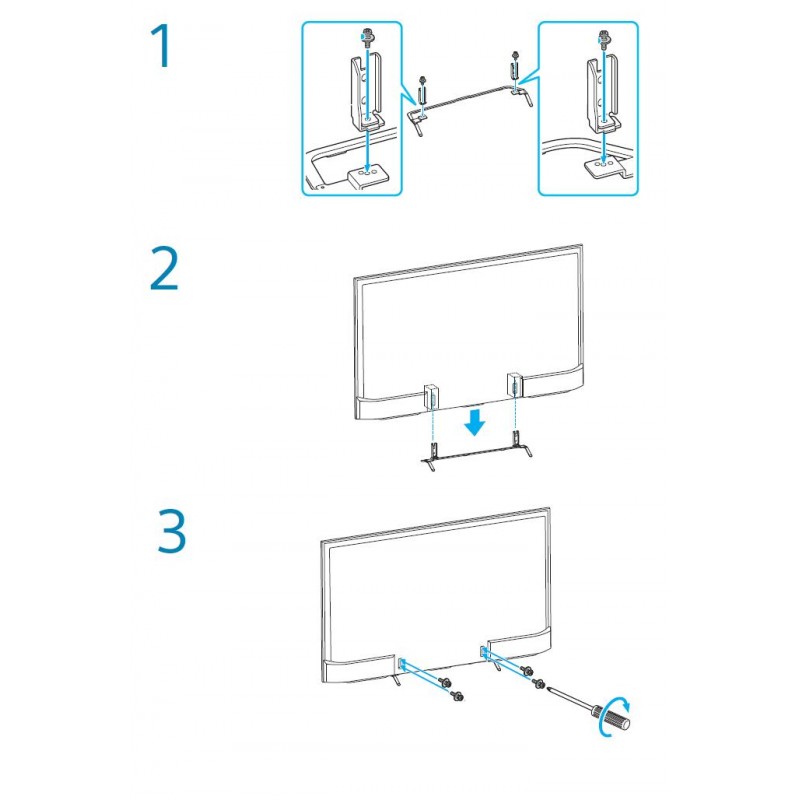 1

2

3