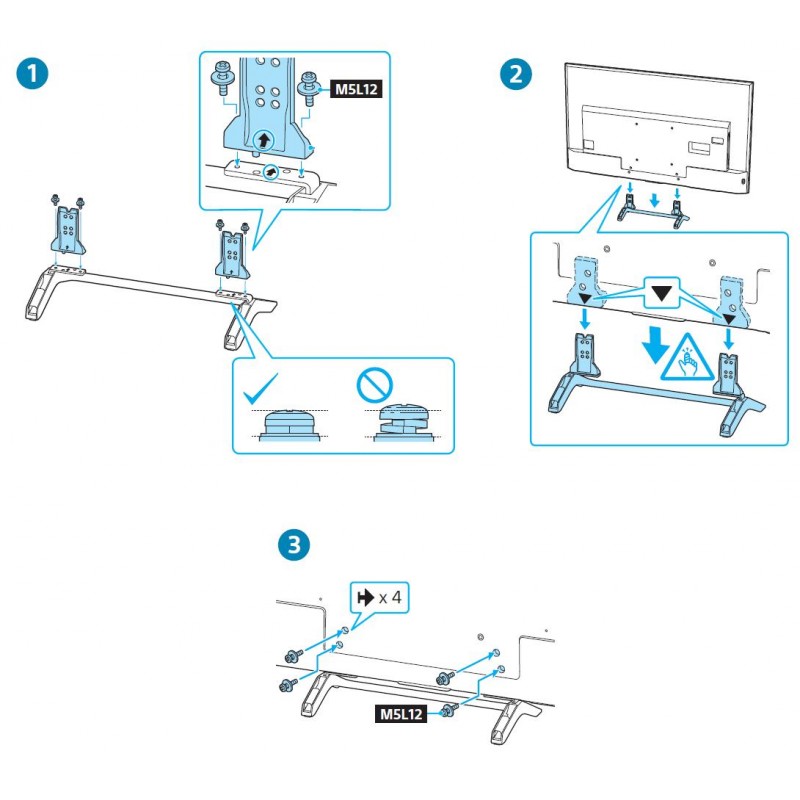 1

M5L12

2

3

x 4

M5L12