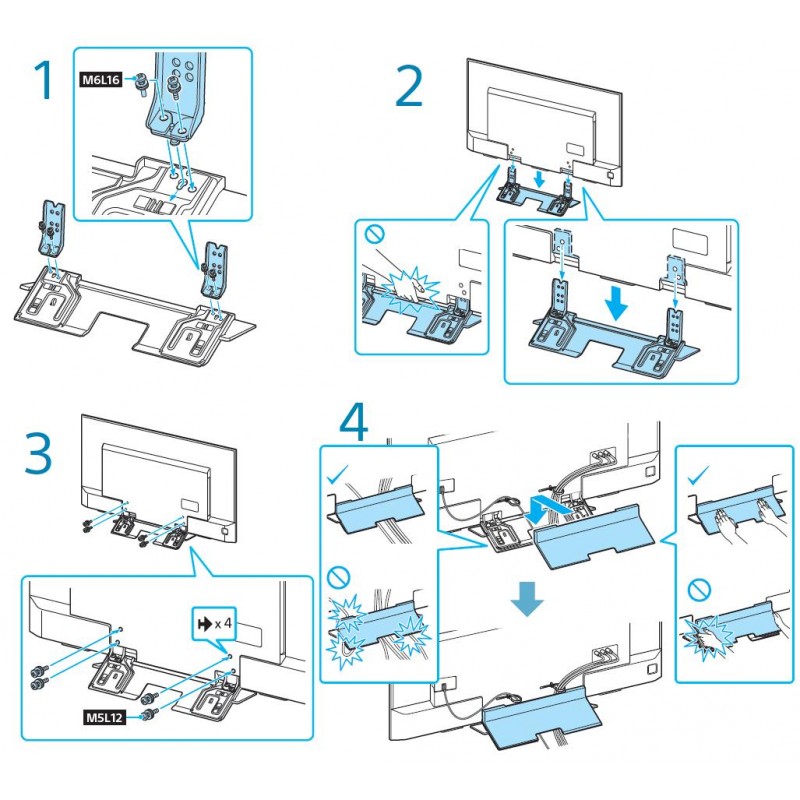 1

M6L16

2

3

x 4

M5L12

4