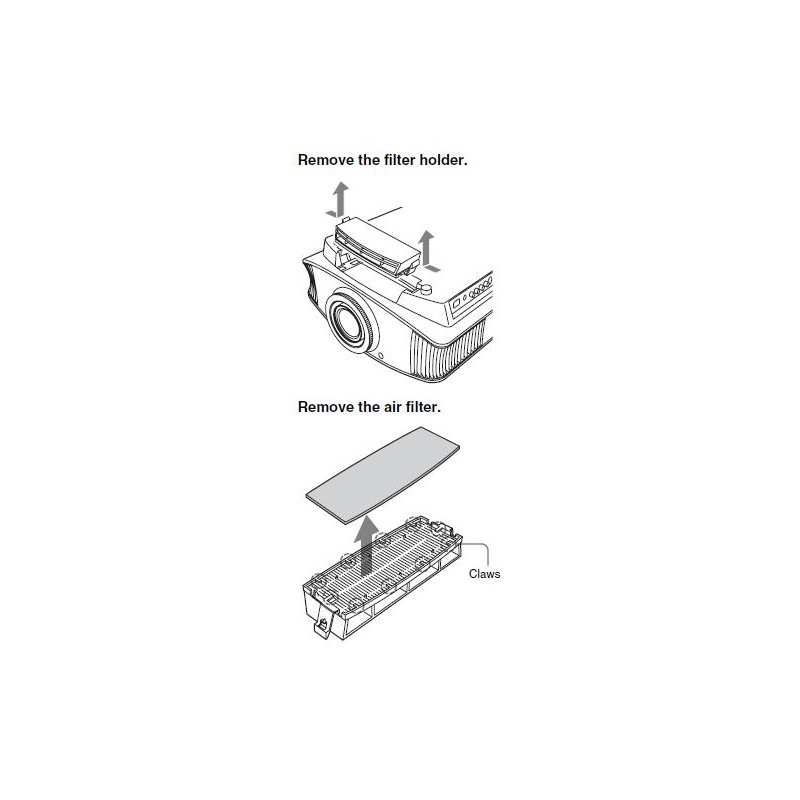 Remove the filter holder.

Remove the air filter.

Claws