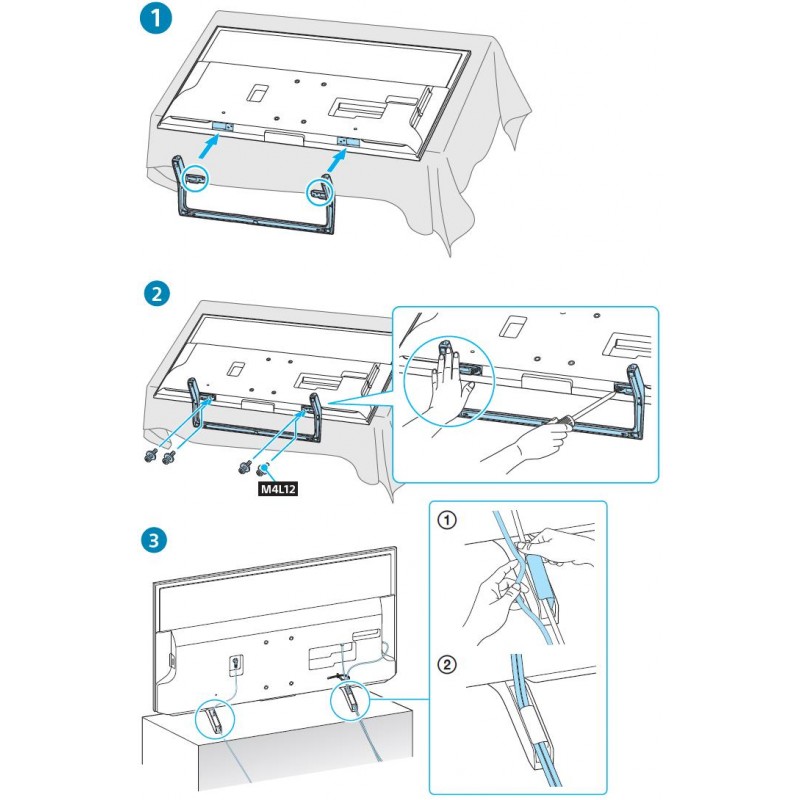 1

2

M4L12

3

①

②