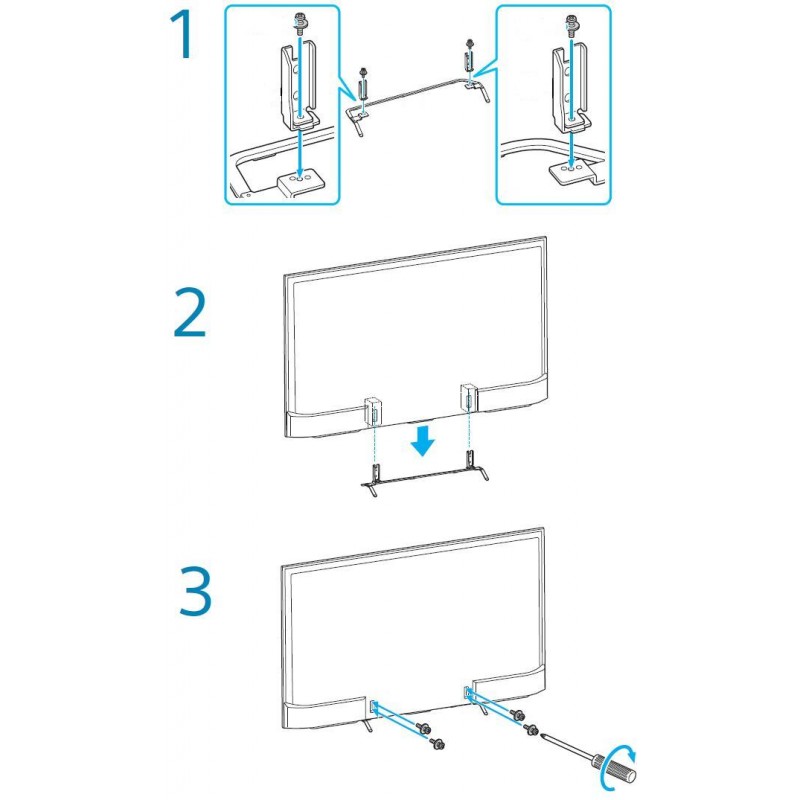 1

2

3