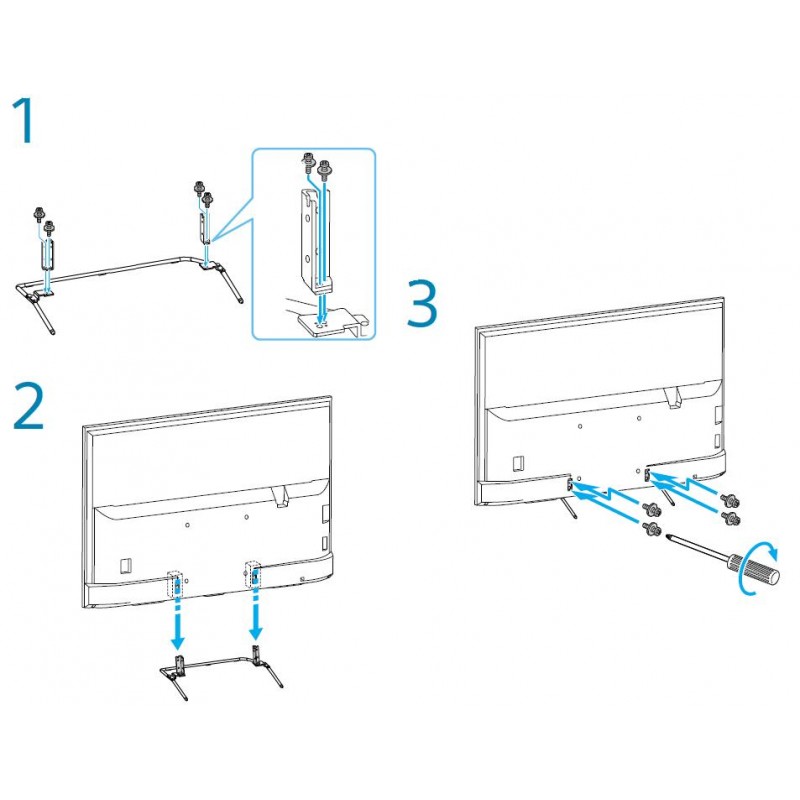 1

2

3