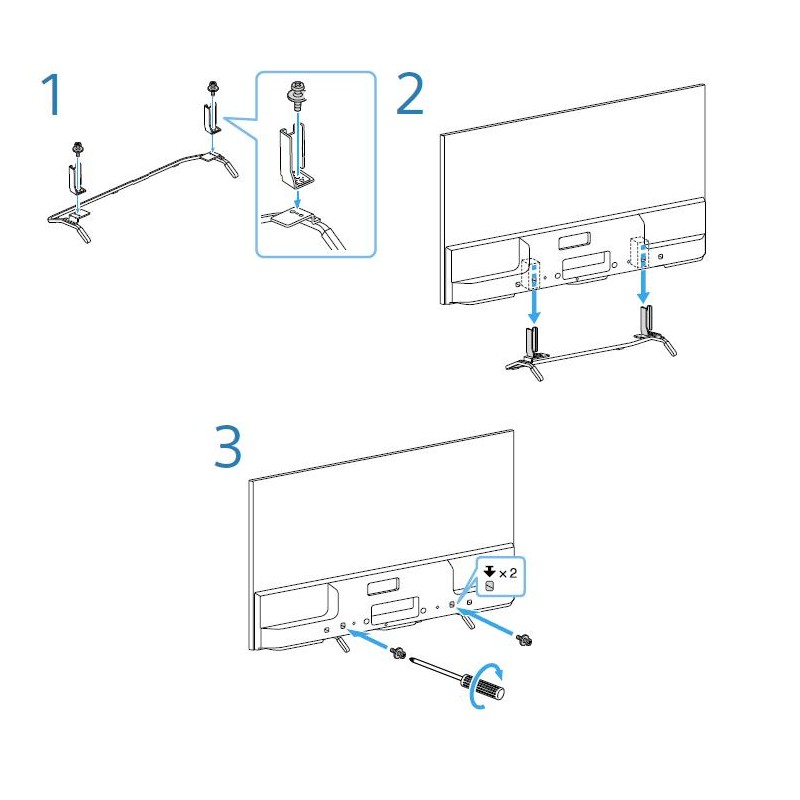 1

2

3

× 2