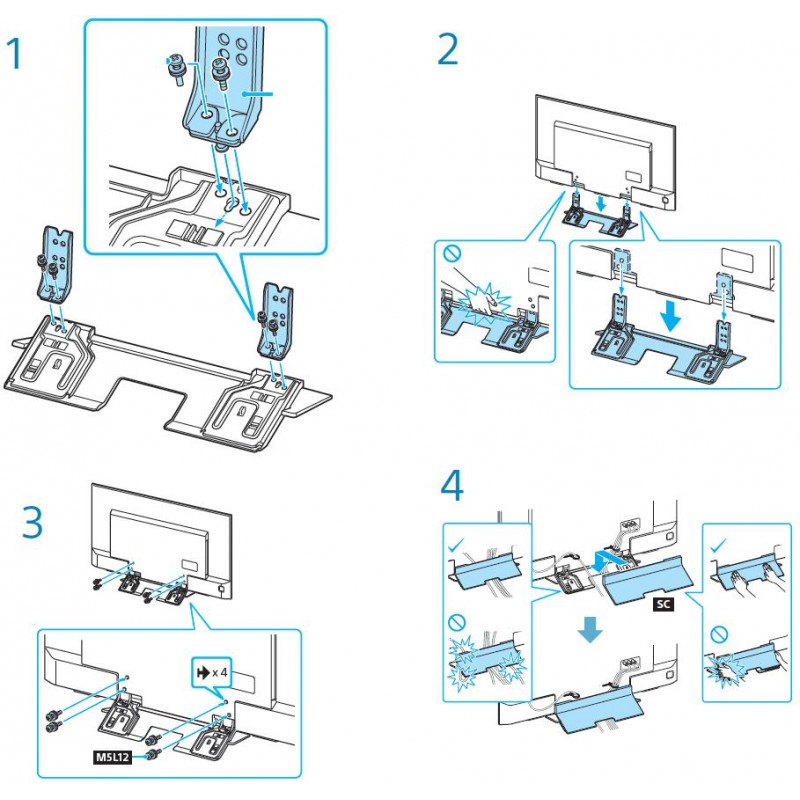 1

2

3

x 4

M5L12

4

SC