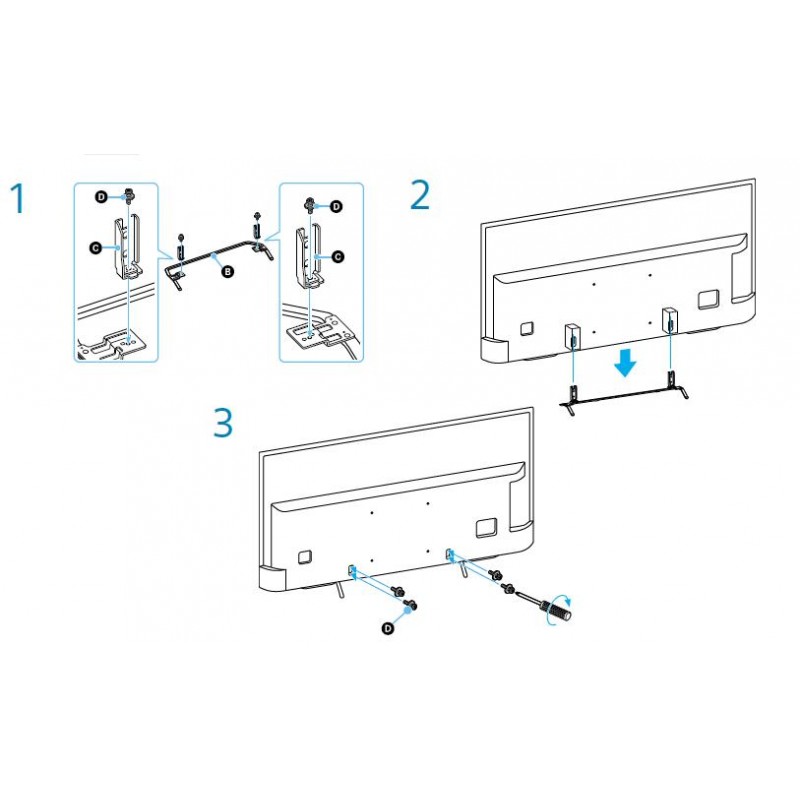 1

D
C
B
D
C

2

3

D