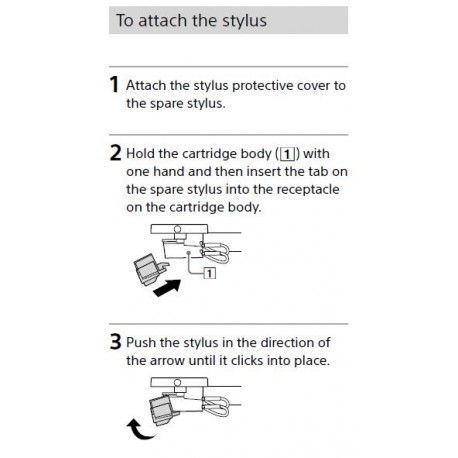 To attach the stylus

1 Attach the stylus protective cover to the spare stylus.

2 Hold the cartridge body (1) with one hand and then insert the tab on the spare stylus into the receptacle on the cartridge body.

1

3 Push the stylus in the direction of the arrow until it clicks into place.