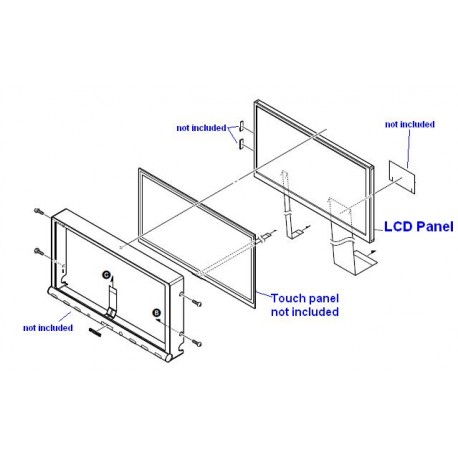 not included

not included

LCD Panel

C

B

Touch panel
not included

not included