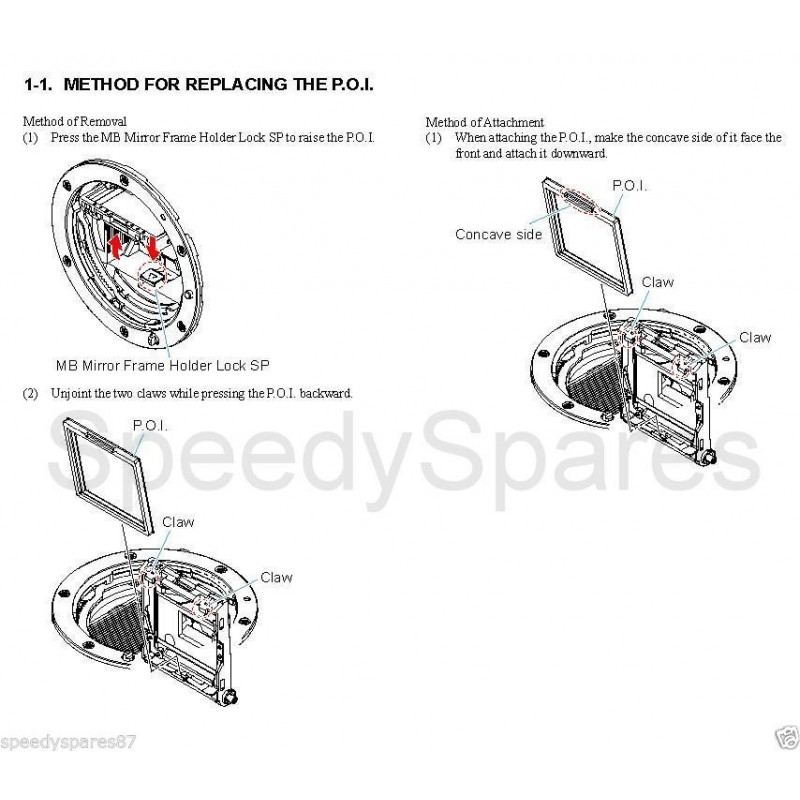 1-1. METHOD FOR REPLACING THE P.O.I.

Method of Removal
(1) Press the MB Mirror Frame Holder Lock SP to raise the P.O.I.

MB Mirror Frame Holder Lock SP

(2) Unjoint the two claws while pressing the P.O.I. backward.

P.O.I.

Claw

Claw

Method of Attachment
(1) When attaching the P.O.I., make the concave side of it face the front and attach it downward.

P.O.I.

Concave side

Claw

Claw

SpeedySpares

speedyspares87