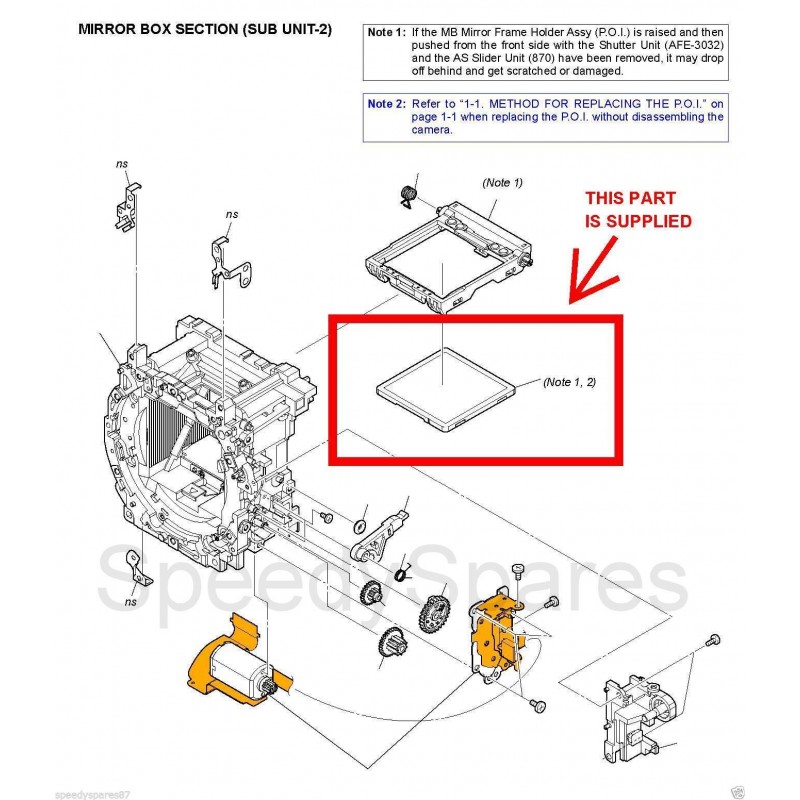 MIRROR BOX SECTION (SUB UNIT-2)

Note 1: If the MB Mirror Frame Holder Assy (P.O.I.) is raised and then pushed from the front side with the Shutter Unit (AFE-3032) and the AS Slider Unit (870) have been removed, it may drop off behind and get scratched or damaged.

Note 2: Refer to "1-1. METHOD FOR REPLACING THE P.O.I." on page 1-1 when replacing the P.O.I. without disassembling the camera.

ns

ns

(Note 1)

THIS PART IS SUPPLIED

(Note 1, 2)

ns

SpeedySpares

speedyspares87