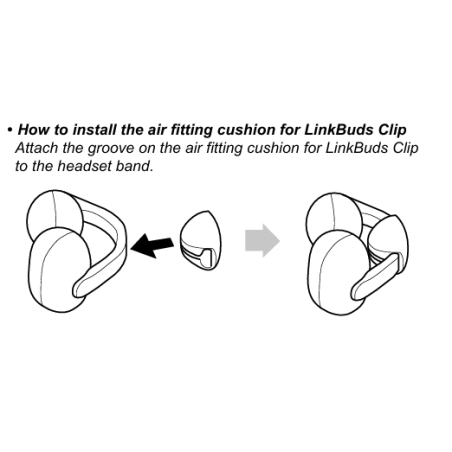 • How to install the air fitting cushion for LinkBuds Clip
Attach the groove on the air fitting cushion for LinkBuds Clip to the headset band.