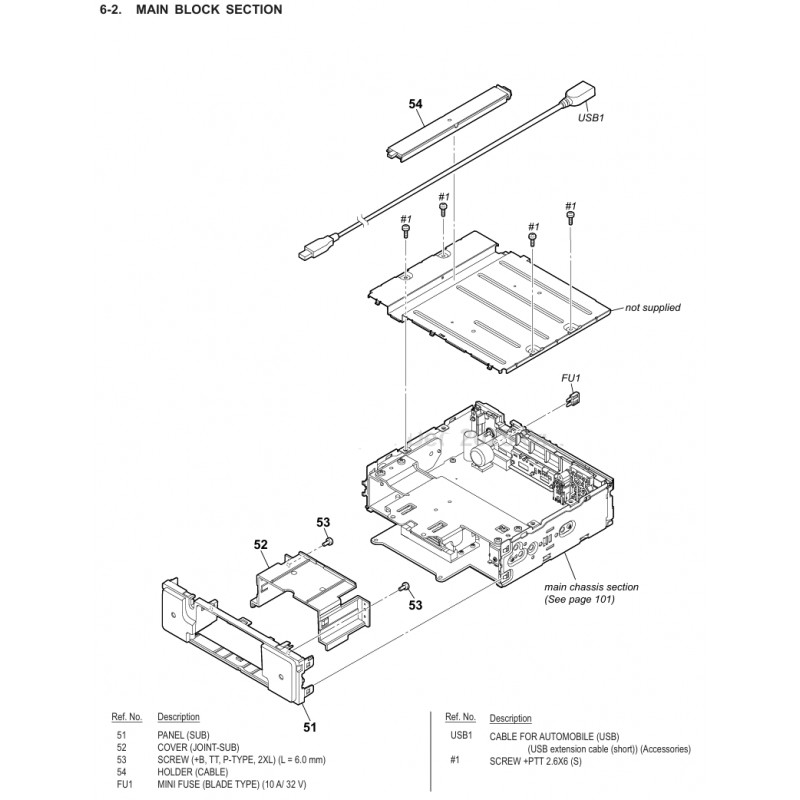 6-2. MAIN BLOCK SECTION

54

USB1

#1

#1

#1

#1

not supplied

FU1

53

52

53

main chassis section
(See page 101)

51

| Ref. No. | Description |
|---|---|
| 51 | PANEL (SUB) |
| 52 | COVER (JOINT-SUB) |
| 53 | SCREW (+B, TT, P-TYPE, 2XL) (L = 6.0 mm) |
| 54 | HOLDER (CABLE) |
| FU1 | MINI FUSE (BLADE TYPE) (10 A/ 32 V) |

| Ref. No. | Description |
|---|---|
| USB1 | CABLE FOR AUTOMOBILE (USB) (USB extension cable (short)) (Accessories) |
| #1 | SCREW +PTT 2.6X6 (S) |