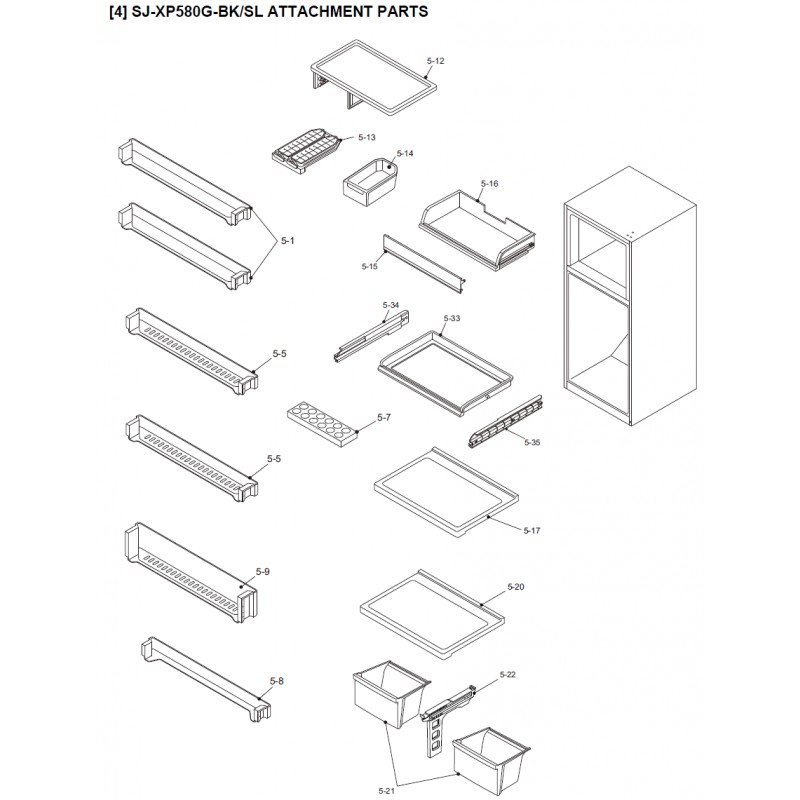 [4] SJ-XP580G-BK/SL ATTACHMENT PARTS

5-12
5-13
5-14
5-16
5-1
5-15
5-34
5-33
5-5
5-7
5-35
5-5
5-17
5-9
5-20
5-8
5-22
5-21