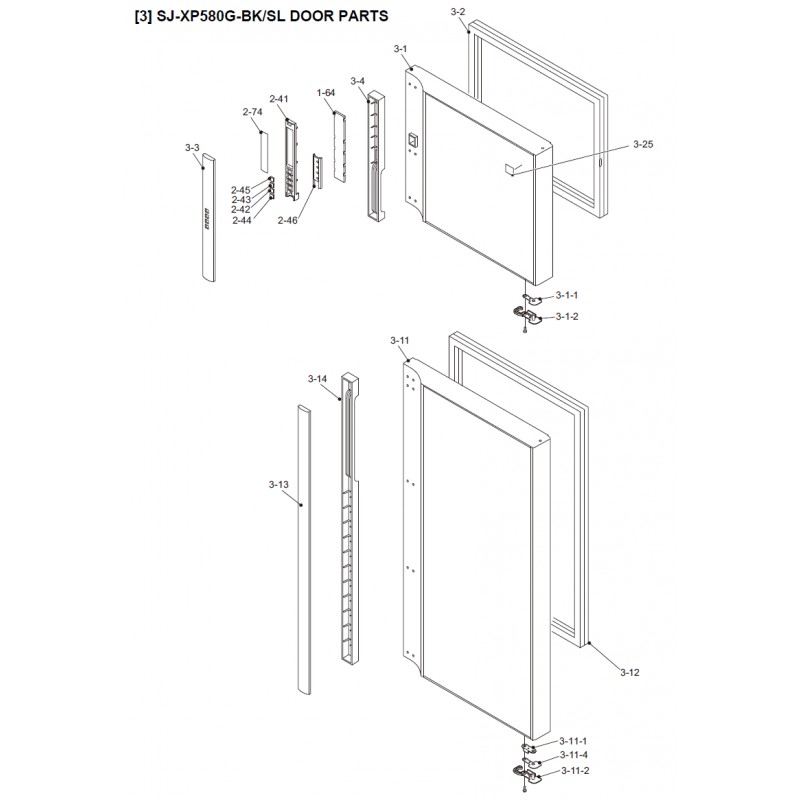 [3] SJ-XP580G-BK/SL DOOR PARTS

3-2
3-1
3-4
1-64
2-41
2-74
3-3
3-25
2-45
2-43
2-42
2-44
2-46
3-1-1
3-1-2
3-11
3-14
3-13
3-12
3-11-1
3-11-4
3-11-2