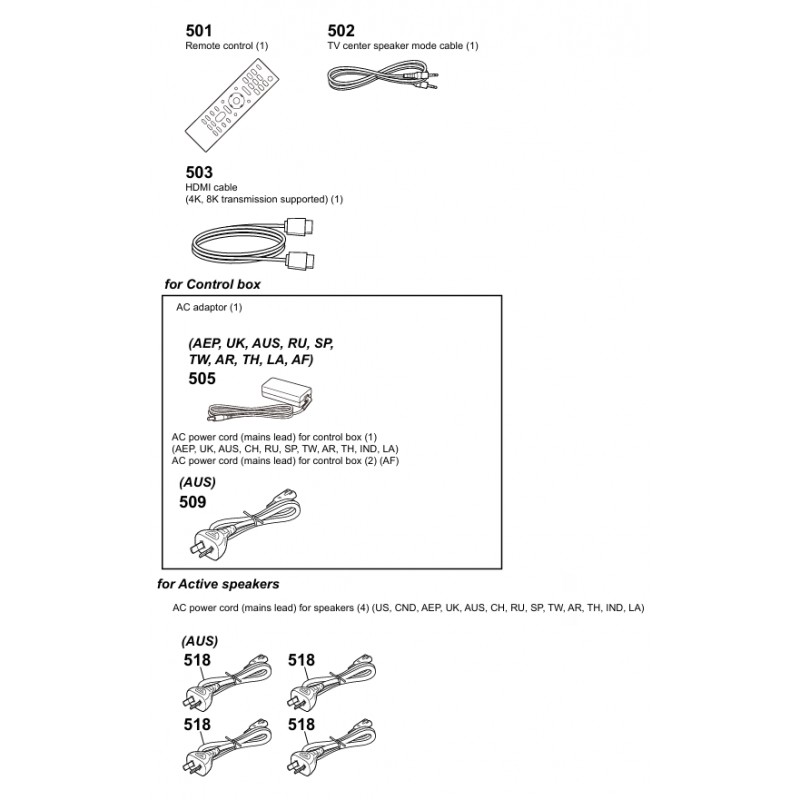 501
Remote control (1)

502
TV center speaker mode cable (1)

503
HDMI cable
(4K, 8K transmission supported) (1)

for Control box

AC adaptor (1)

(AEP, UK, AUS, RU, SP, TW, AR, TH, LA, AF)
505

AC power cord (mains lead) for control box (1)
(AEP, UK, AUS, CH, RU, SP, TW, AR, TH, IND, LA)
AC power cord (mains lead) for control box (2) (AF)

(AUS)
509

for Active speakers

AC power cord (mains lead) for speakers (4) (US, CND, AEP, UK, AUS, CH, RU, SP, TW, AR, TH, IND, LA)

(AUS)
518
518
518
518