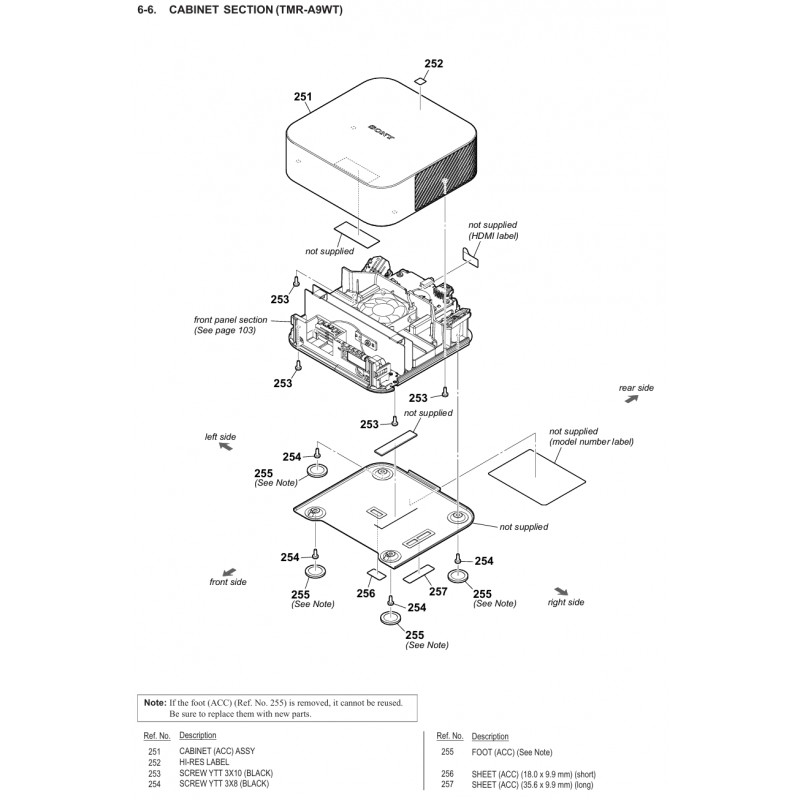 6-6. CABINET SECTION (TMR-A9WT)

252
251
SONY
not supplied
not supplied (HDMI label)
253
front panel section (See page 103)
253
253
rear side
253
not supplied
left side
not supplied (model number label)
254
255 (See Note)
not supplied
254
254
front side
255 (See Note)
256
257
255 (See Note)
right side
254
255 (See Note)

Note: If the foot (ACC) (Ref. No. 255) is removed, it cannot be reused. Be sure to replace them with new parts.

| Ref. No. | Description |
|---|---|
| 251 | CABINET (ACC) ASSY |
| 252 | HI-RES LABEL |
| 253 | SCREW YTT 3X10 (BLACK) |
| 254 | SCREW YTT 3X8 (BLACK) |

| Ref. No. | Description |
|---|---|
| 255 | FOOT (ACC) (See Note) |
| 256 | SHEET (ACC) (18.0 x 9.9 mm) (short) |
| 257 | SHEET (ACC) (35.6 x 9.9 mm) (long) |