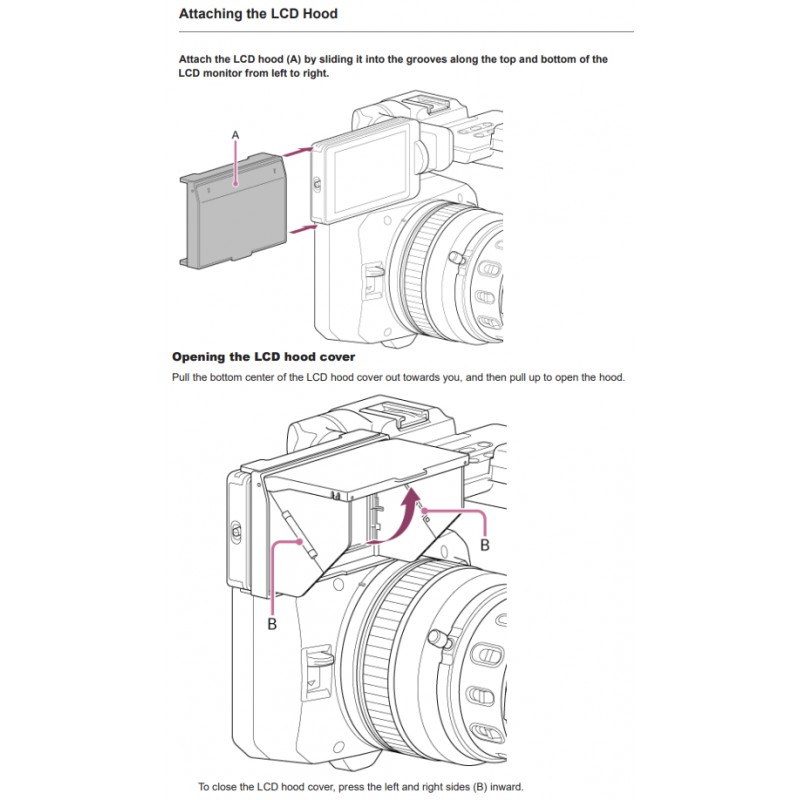 Attaching the LCD Hood

Attach the LCD hood (A) by sliding it into the grooves along the top and bottom of the LCD monitor from left to right.

A

Opening the LCD hood cover

Pull the bottom center of the LCD hood cover out towards you, and then pull up to open the hood.

B

B

To close the LCD hood cover, press the left and right sides (B) inward.