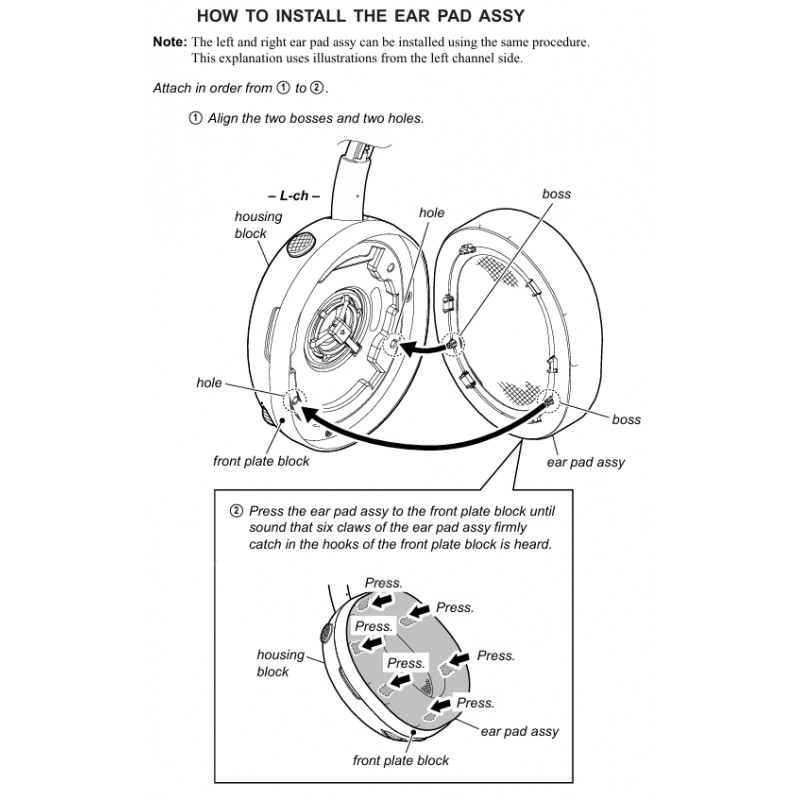 HOW TO INSTALL THE EAR PAD ASSY

Note: The left and right ear pad assy can be installed using the same procedure. This explanation uses illustrations from the left channel side.

Attach in order from ① to ②.

① Align the two bosses and two holes.

– L-ch –

housing block

hole

boss

hole

boss

front plate block

ear pad assy

② Press the ear pad assy to the front plate block until sound that six claws of the ear pad assy firmly catch in the hooks of the front plate block is heard.

Press.

Press.

Press.

Press.

Press.

Press.

housing block

ear pad assy

front plate block