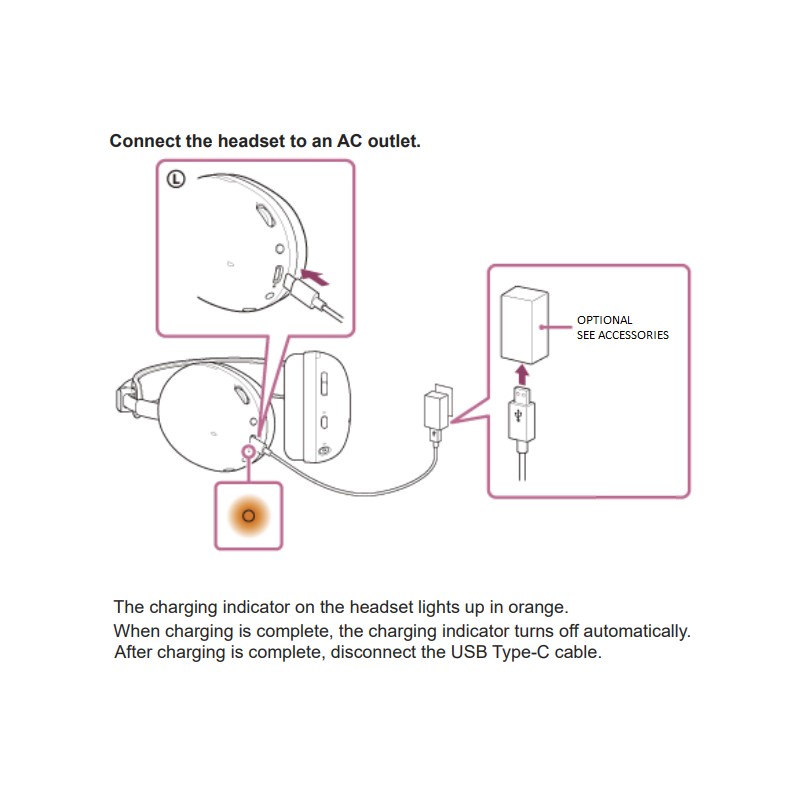 Connect the headset to an AC outlet.

L

OPTIONAL
SEE ACCESSORIES

The charging indicator on the headset lights up in orange.
When charging is complete, the charging indicator turns off automatically.
After charging is complete, disconnect the USB Type-C cable.