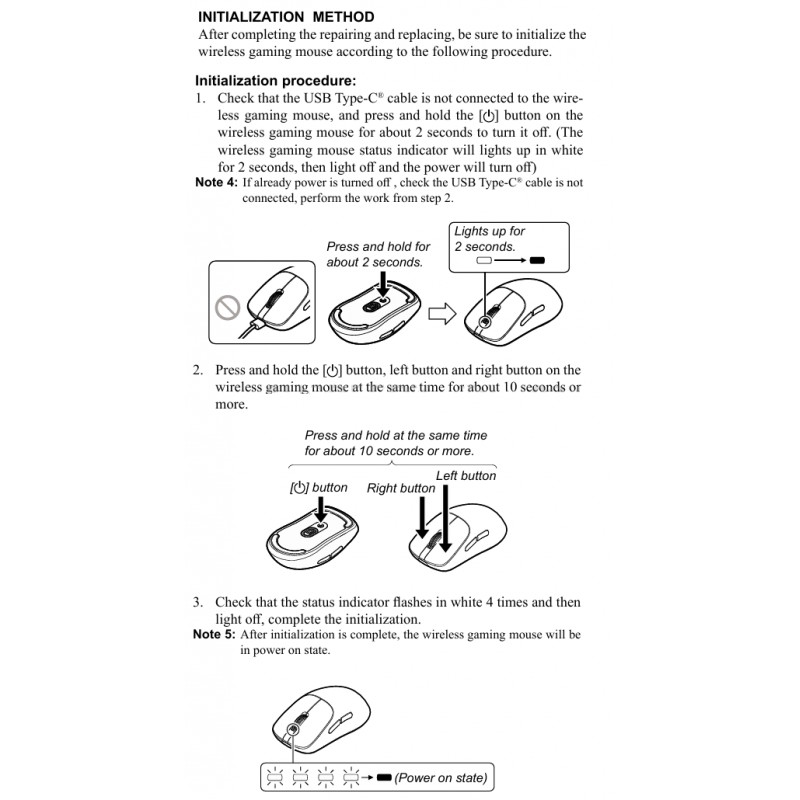 INITIALIZATION METHOD
After completing the repairing and replacing, be sure to initialize the wireless gaming mouse according to the following procedure.

Initialization procedure:
1. Check that the USB Type-C® cable is not connected to the wireless gaming mouse, and press and hold the [⏻] button on the wireless gaming mouse for about 2 seconds to turn it off. (The wireless gaming mouse status indicator will lights up in white for 2 seconds, then light off and the power will turn off)
Note 4: If already power is turned off , check the USB Type-C® cable is not connected, perform the work from step 2.

Press and hold for about 2 seconds.

Lights up for 2 seconds.

2. Press and hold the [⏻] button, left button and right button on the wireless gaming mouse at the same time for about 10 seconds or more.

Press and hold at the same time for about 10 seconds or more.

[⏻] button

Right button

Left button

3. Check that the status indicator flashes in white 4 times and then light off, complete the initialization.
Note 5: After initialization is complete, the wireless gaming mouse will be in power on state.

(Power on state)