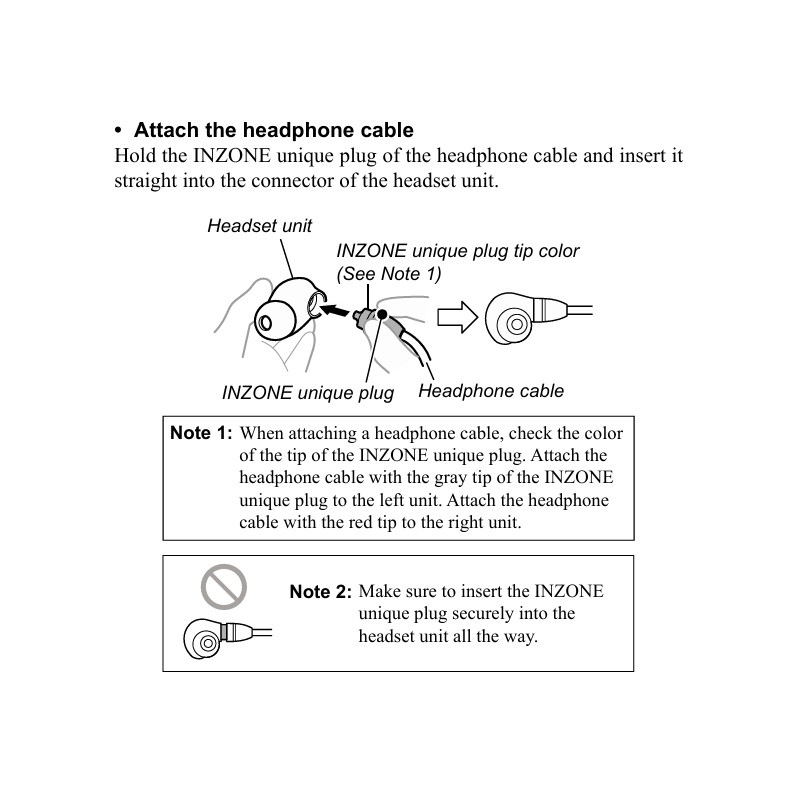 • Attach the headphone cable
Hold the INZONE unique plug of the headphone cable and insert it straight into the connector of the headset unit.

Headset unit
INZONE unique plug tip color (See Note 1)
INZONE unique plug
Headphone cable

Note 1: When attaching a headphone cable, check the color of the tip of the INZONE unique plug. Attach the headphone cable with the gray tip of the INZONE unique plug to the left unit. Attach the headphone cable with the red tip to the right unit.

Note 2: Make sure to insert the INZONE unique plug securely into the headset unit all the way.