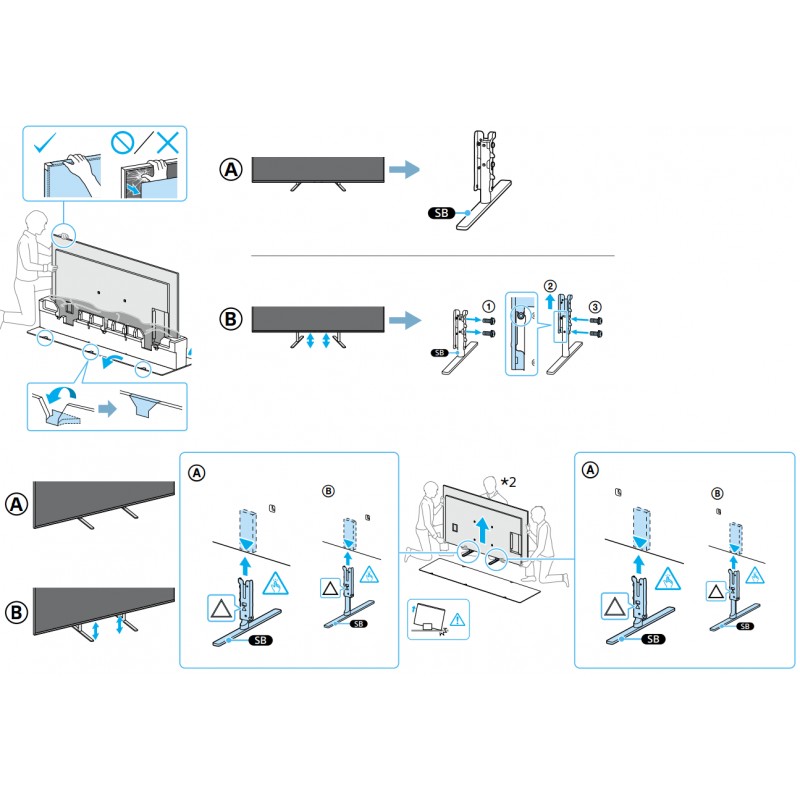 A

SB

B

1

2

3

SB

A

B

A

B

SB

SB

*2

A

B

SB

SB