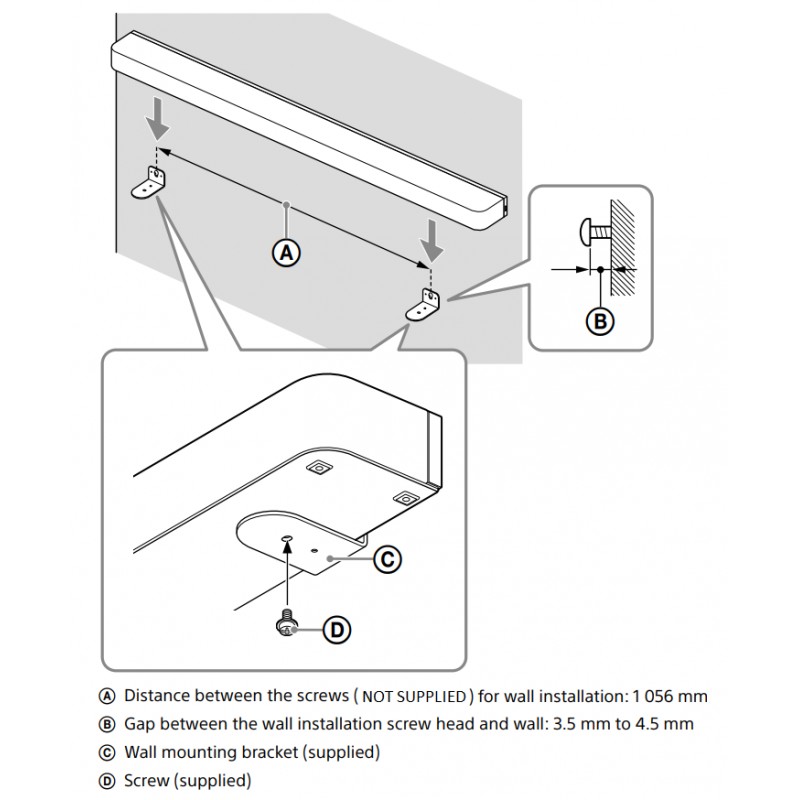 A

B

C

D

Ⓐ Distance between the screws ( NOT SUPPLIED ) for wall installation: 1 056 mm
Ⓑ Gap between the wall installation screw head and wall: 3.5 mm to 4.5 mm
Ⓒ Wall mounting bracket (supplied)
Ⓓ Screw (supplied)