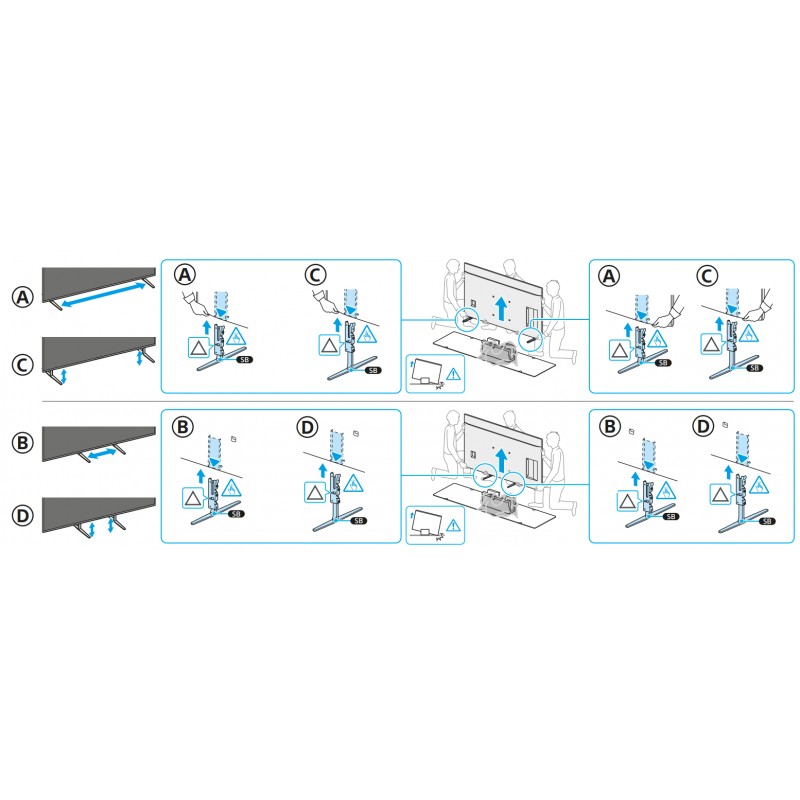 A
C
A
SB
C
SB
A
SB
C
SB
B
D
B
SB
D
SB
B
SB
D
SB