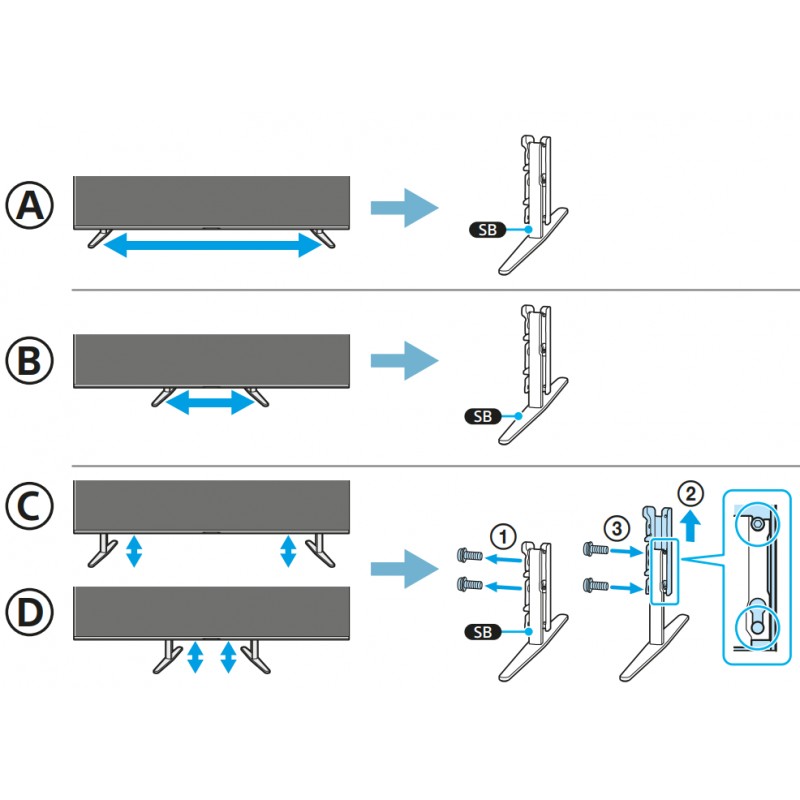 A

SB

B

SB

C

D

1

SB

3

2