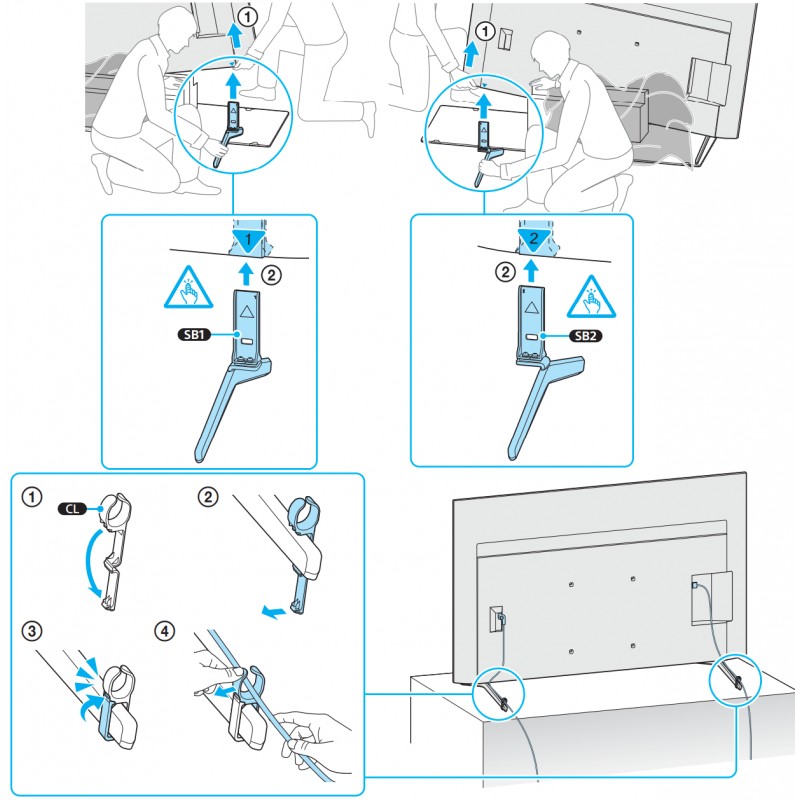 ①
①
1
②
SB1
2
②
SB2
①
CL
②
③
④