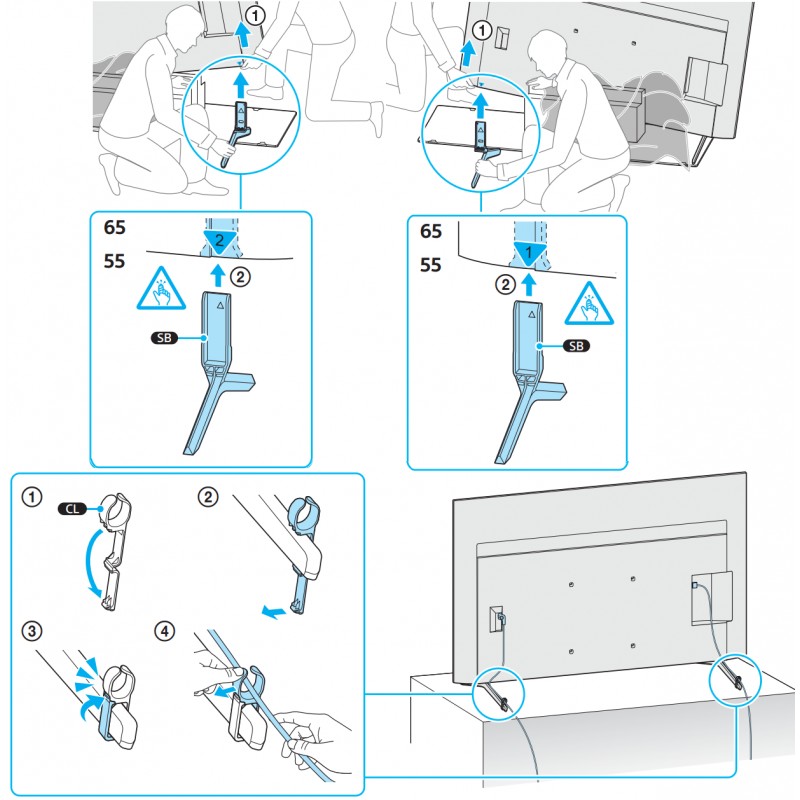 ①

①

65

55

2

②

SB

65

55

1

②

SB

①

CL

②

③

④