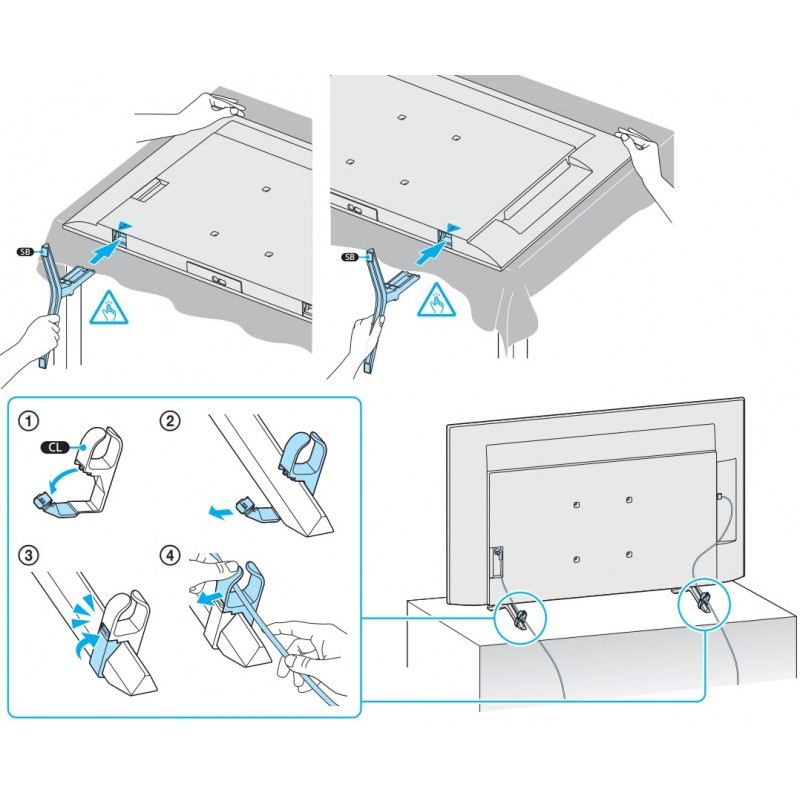 SB

SB

1

CL

2

3

4